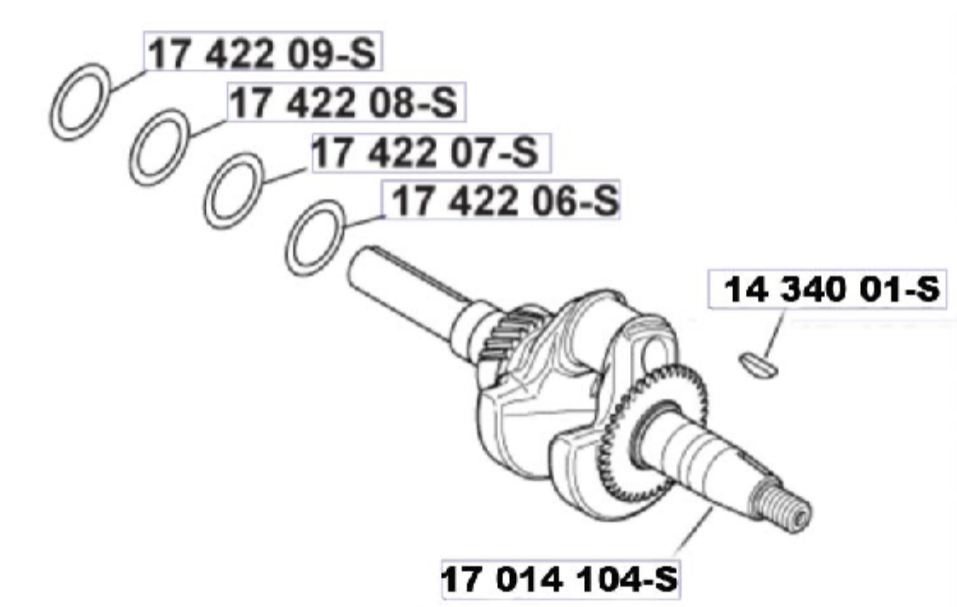 17 422 09-S
17 422 08-S
17 422 07-S
17 422 06-S
14 340 01-S
17 014 104-S