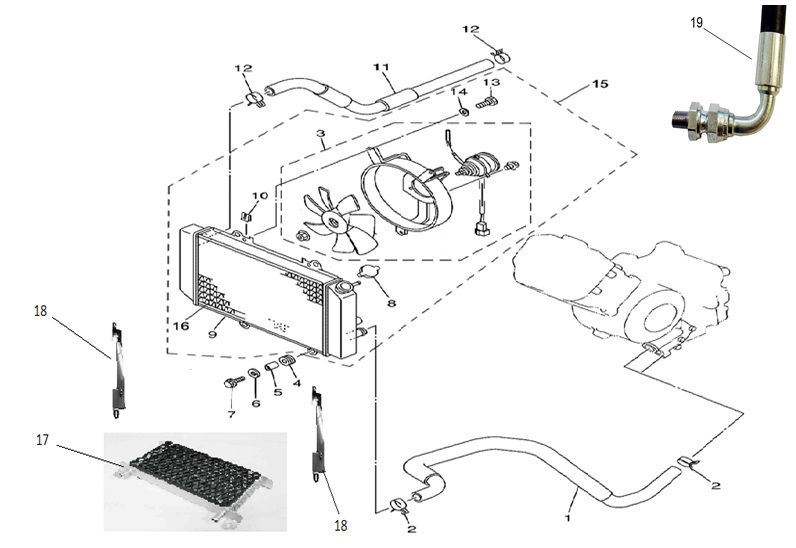 19
12
12
11
13
14
15
3
10
8
16
9
18
4
5
6
7
17
18
2
1
2