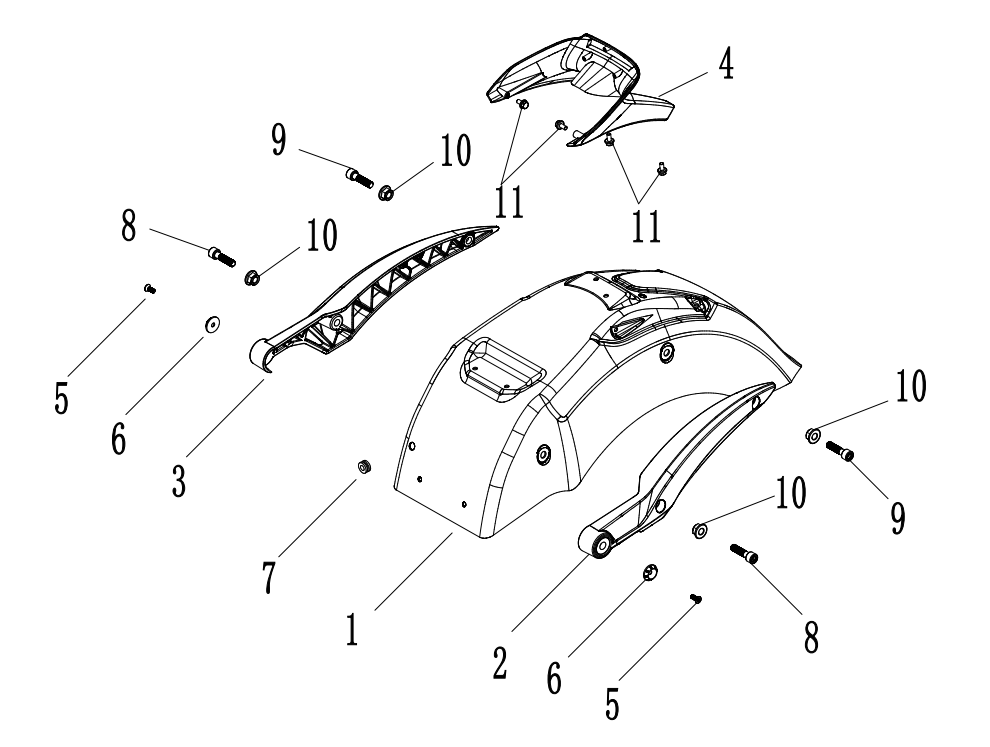 4
9
10
11
11
8
10
5
6
3
10
9
7
10
1
2
6
8
5